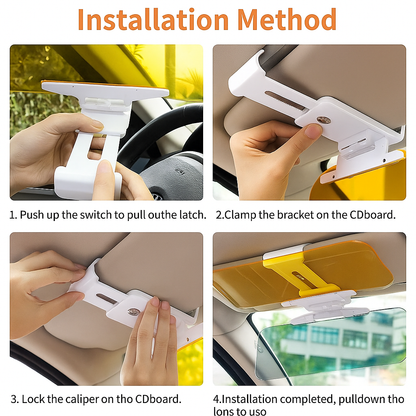 Installation Method

1. Push up the switch to pull outhe latch.

2.Clamp the bracket on the CDboard.

3. Lock the caliper on tho CDboard.

4.Installation completed, pulldown tho lons to uso